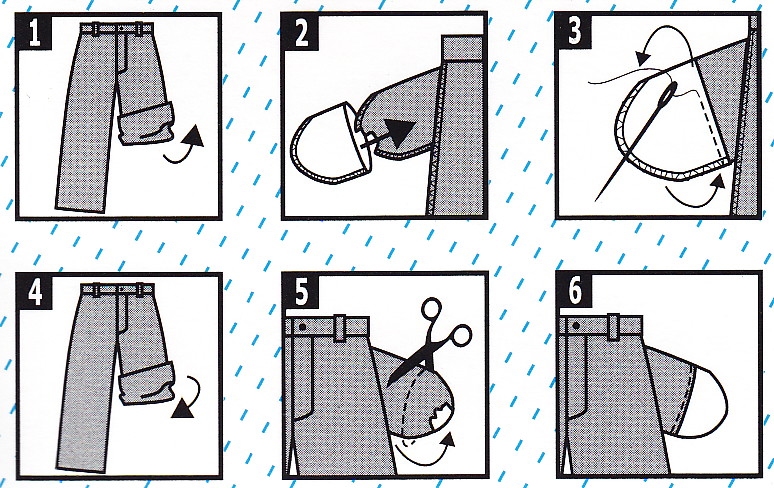 1

2

3

4

5

6